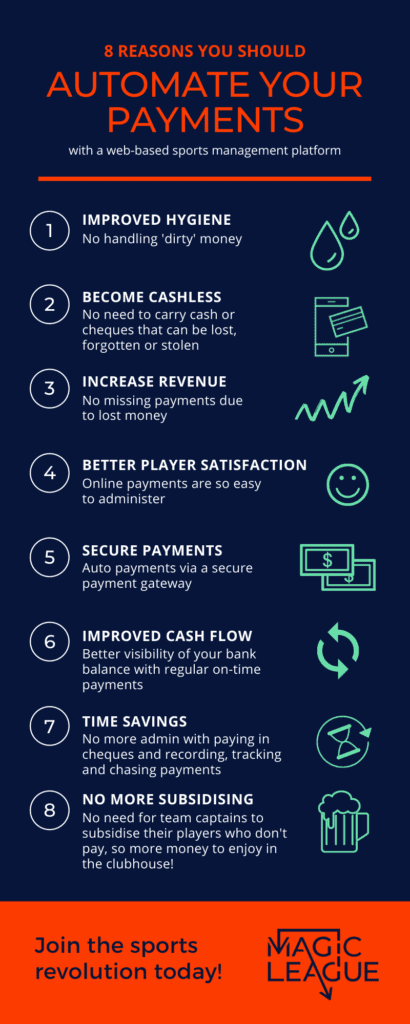 8 REASONS YOU SHOULD

AUTOMATE YOUR PAYMENTS

with a web-based sports management platform

1 IMPROVED HYGIENE
No handling 'dirty' money

2 BECOME CASHLESS
No need to carry cash or cheques that can be lost, forgotten or stolen

3 INCREASE REVENUE
No missing payments due to lost money

4 BETTER PLAYER SATISFACTION
Online payments are so easy to administer

5 SECURE PAYMENTS
Auto payments via a secure payment gateway

$ $

6 IMPROVED CASH FLOW
Better visibility of your bank balance with regular on-time payments

7 TIME SAVINGS
No more admin with paying in cheques and recording, tracking and chasing payments

8 NO MORE SUBSIDISING
No need for team captains to subsidise their players who don't pay, so more money to enjoy in the clubhouse!

Join the sports revolution today!

MAGIC LEAGUE