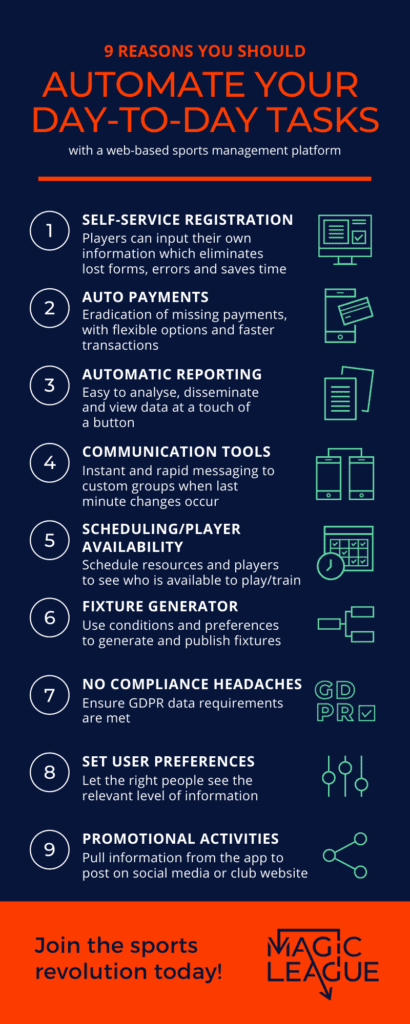 9 REASONS YOU SHOULD

AUTOMATE YOUR DAY-TO-DAY TASKS

with a web-based sports management platform

1 SELF-SERVICE REGISTRATION
Players can input their own information which eliminates lost forms, errors and saves time

2 AUTO PAYMENTS
Eradication of missing payments, with flexible options and faster transactions

3 AUTOMATIC REPORTING
Easy to analyse, disseminate and view data at a touch of a button

4 COMMUNICATION TOOLS
Instant and rapid messaging to custom groups when last minute changes occur

5 SCHEDULING/PLAYER AVAILABILITY
Schedule resources and players to see who is available to play/train

6 FIXTURE GENERATOR
Use conditions and preferences to generate and publish fixtures

7 NO COMPLIANCE HEADACHES
Ensure GDPR data requirements are met

GD PR

8 SET USER PREFERENCES
Let the right people see the relevant level of information

9 PROMOTIONAL ACTIVITIES
Pull information from the app to post on social media or club website

Join the sports revolution today!

MAGIC LEAGUE